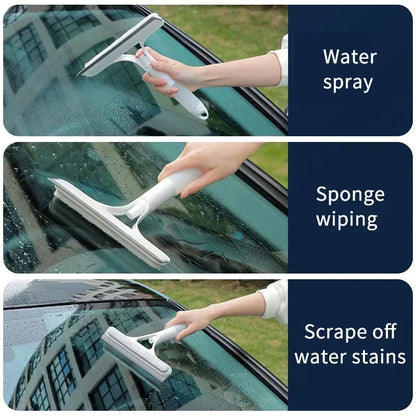 Water spray

Sponge wiping

Scrape off water stains